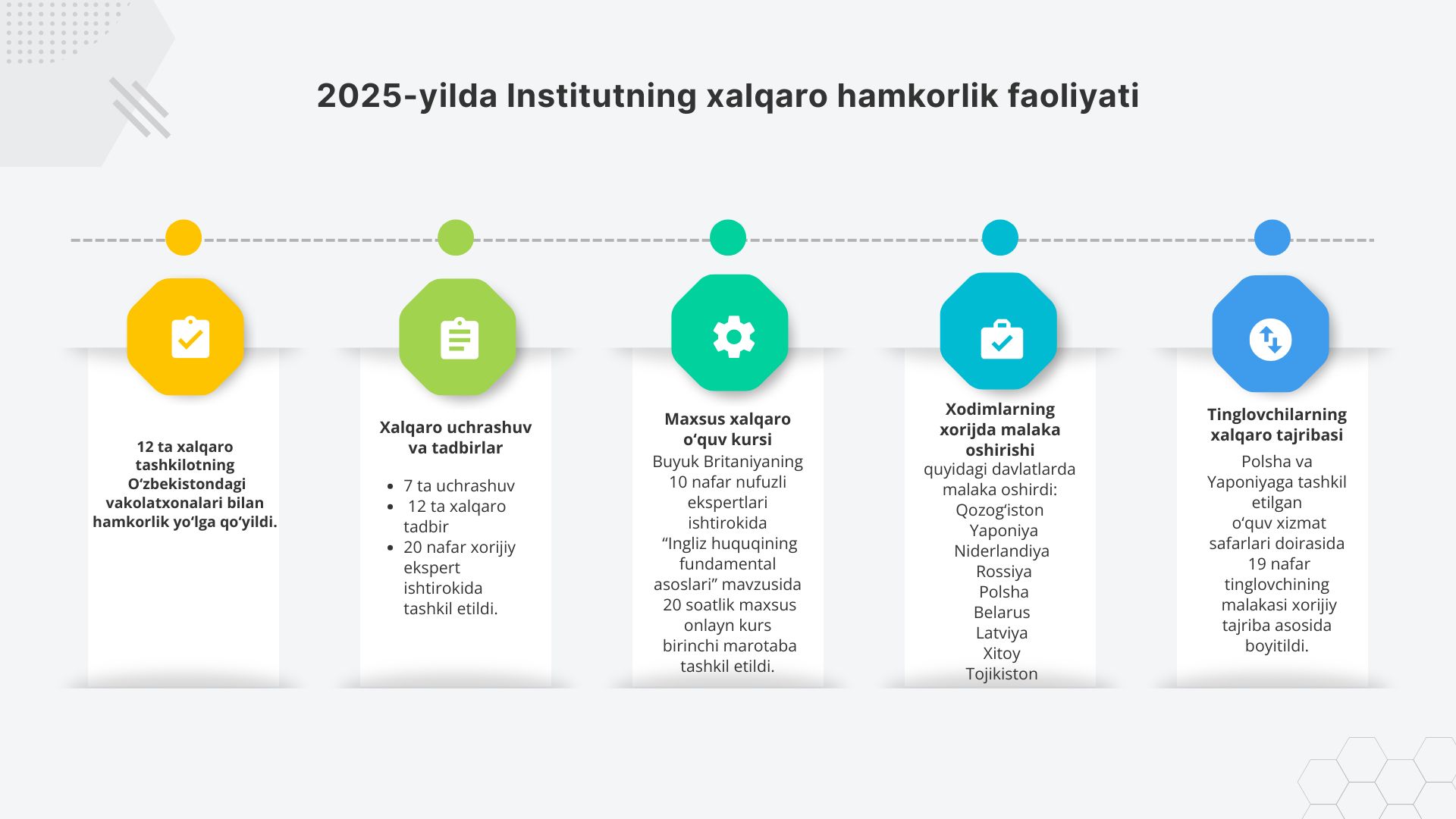 2025-yilda Institutning xalqaro hamkorlik faoliyati

12 ta xalqaro tashkilotning O‘zbekistondagi vakolatxonalari bilan hamkorlik yo‘lga qo‘yildi.

Xalqaro uchrashuv va tadbirlar

- 7 ta uchrashuv
- 12 ta xalqaro tadbir
- 20 nafar xorijiy ekspert ishtirokida tashkil etildi.

Maxsus xalqaro o‘quv kursi
Buyuk Britaniyaning 10 nafar nufuzli ekspertlari ishtirokida “Ingliz huquqining fundamental asoslari” mavzusida 20 soatlik maxsus onlayn kurs birinchi marotaba tashkil etildi.

Xodimlarning xorijda malaka oshirishi
quyidagi davlatlarda malaka oshirdi:
Qozog‘iston
Yaponiya
Niderlandiya
Rossiya
Polsha
Belarus
Latviya
Xitoy
Tojikiston

Tinglovchilarning xalqaro tajribasi
Polsha va Yaponiyaga tashkil etilgan o‘quv xizmat safarlari doirasida 19 nafar tinglovchining malakasi xorijiy tajriba asosida boyitildi.